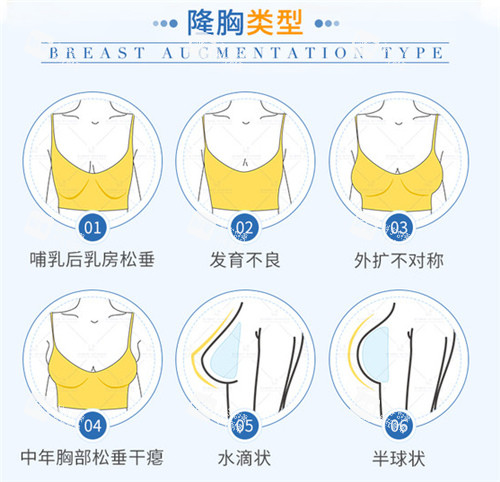 隆胸类型

BREAST AUGMENTATION TYPE

01
哺乳后乳房松垂

02
发育不良

03
外扩不对称

04
中年胸部松垂干瘪

05
水滴状

06
半球状